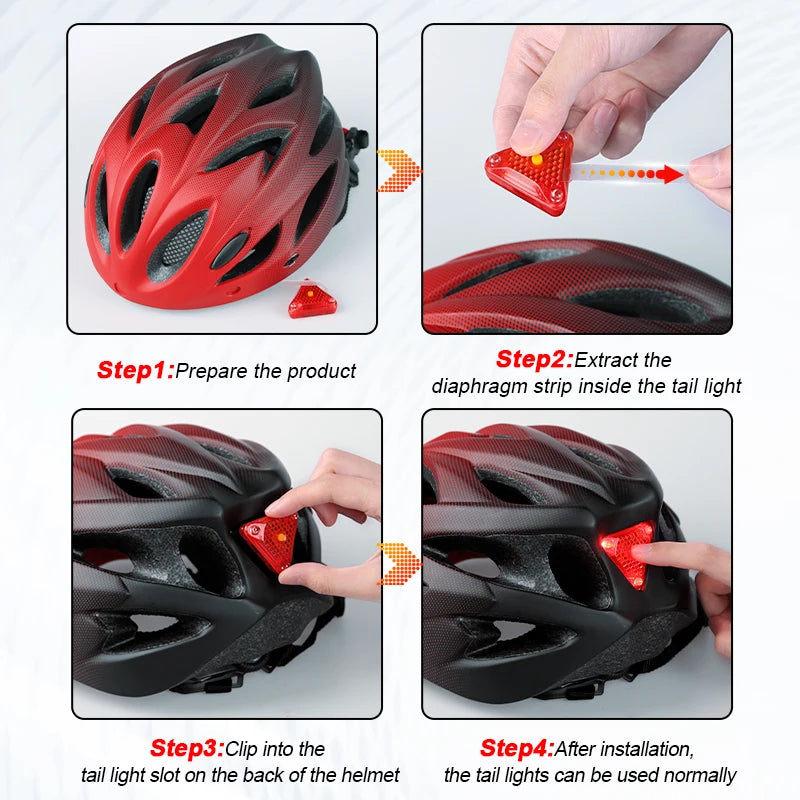 Step1:Prepare the product

Step2:Extract the diaphragm strip inside the tail light

Step3:Clip into the tail light slot on the back of the helmet

Step4:After installation, the tail lights can be used normally